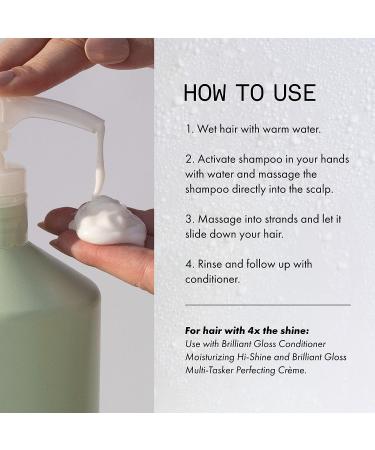 HOW TO USE

1. Wet hair with warm water.

2. Activate shampoo in your hands with water and massage the shampoo directly into the scalp.

3. Massage into strands and let it slide down your hair.

4. Rinse and follow up with conditioner.

For hair with 4x the shine:
Use with Brilliant Gloss Conditioner Moisturizing Hi-Shine and Brilliant Gloss Multi-Tasker Perfecting Crème.