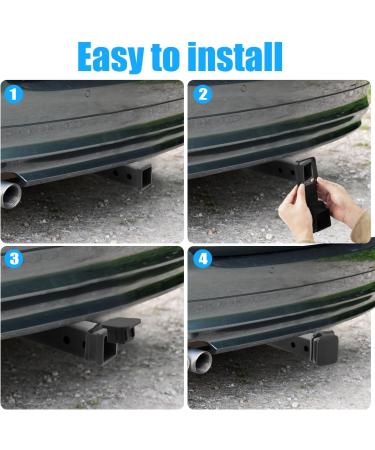 Easy to install

1

2

3

4