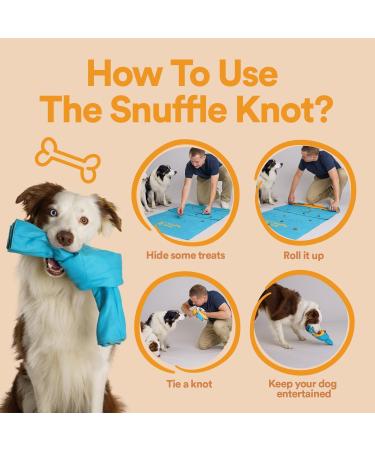 How To Use The Snuffle Knot?

Hide some treats

Roll it up

Tie a knot

Keep your dog entertained