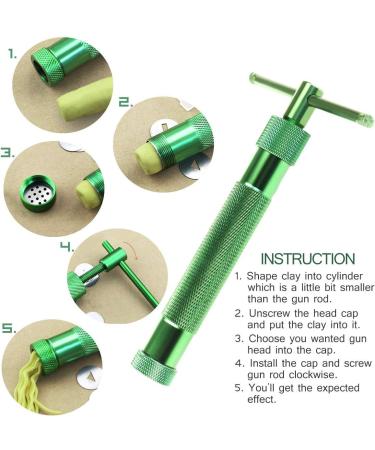 1.

2.

3.

4.

5.

INSTRUCTION

1. Shape clay into cylinder which is a little bit smaller than the gun rod.

2. Unscrew the head cap and put the clay into it.

3. Choose you wanted gun head into the cap.

4. Install the cap and screw gun rod clockwise.

5. You'll get the expected effect.