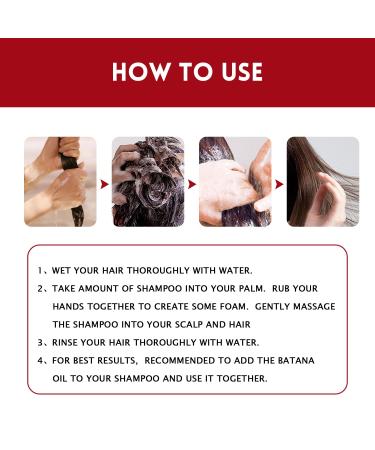 HOW TO USE

1、WET YOUR HAIR THOROUGHLY WITH WATER.

2、TAKE AMOUNT OF SHAMPOO INTO YOUR PALM. RUB YOUR HANDS TOGETHER TO CREATE SOME FOAM. GENTLY MASSAGE THE SHAMPOO INTO YOUR SCALP AND HAIR

3、RINSE YOUR HAIR THOROUGHLY WITH WATER.

4、FOR BEST RESULTS, RECOMMENDED TO ADD THE BATANA OIL TO YOUR SHAMPOO AND USE IT TOGETHER.