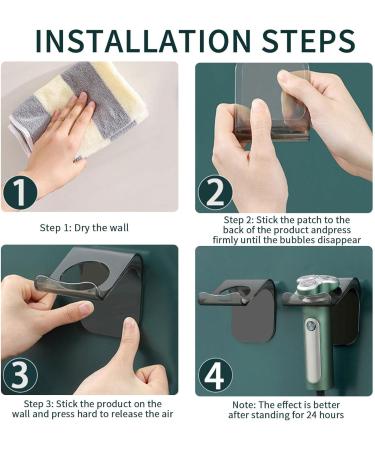 INSTALLATION STEPS

1

Step 1: Dry the wall

2

Step 2: Stick the patch to the back of the product andpress firmly until the bubbles disappear

3

Step 3: Stick the product on the wall and press hard to release the air

4

Note: The effect is better after standing for 24 hours