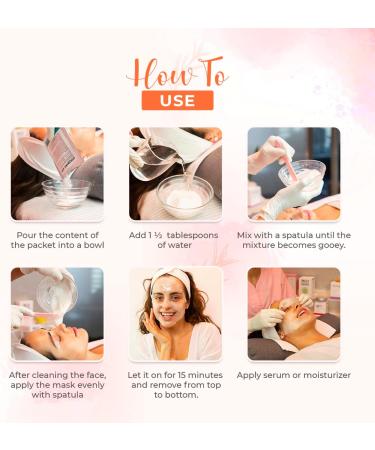 How To
USE

Pour the content of the packet into a bowl

Add 1 ½ tablespoons of water

Mix with a spatula until the mixture becomes gooey.

After cleaning the face, apply the mask evenly with spatula

Let it on for 15 minutes and remove from top to bottom.

Apply serum or moisturizer