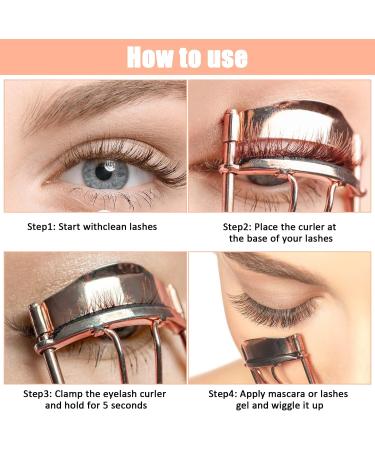 How to use

Step1: Start withclean lashes

Step2: Place the curler at the base of your lashes

Step3: Clamp the eyelash curler and hold for 5 seconds

Step4: Apply mascara or lashes gel and wiggle it up