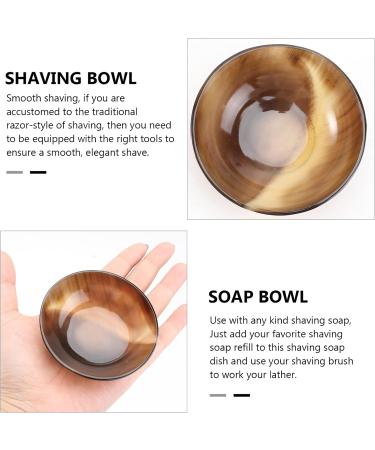 SHAVING BOWL

Smooth shaving, if you are accustomed to the traditional razor-style of shaving, then you need to be equipped with the right tools to ensure a smooth, elegant shave.

SOAP BOWL

Use with any kind shaving soap, Just add your favorite shaving soap refill to this shaving soap dish and use your shaving brush to work your lather.