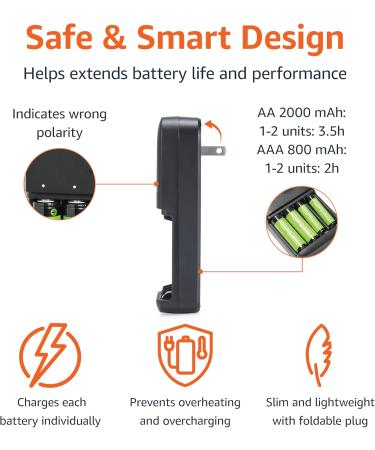 Safe & Smart Design

Helps extends battery life and performance

Indicates wrong polarity

AA 2000 mAh:
1-2 units: 3.5h
AAA 800 mAh:
1-2 units: 2h

Charges each battery individually

Prevents overheating and overcharging

Slim and lightweight with foldable plug