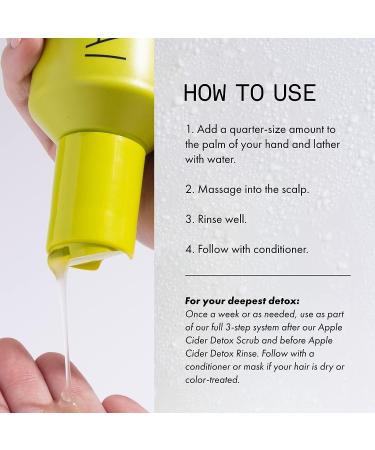 HOW TO USE

1. Add a quarter-size amount to the palm of your hand and lather with water.

2. Massage into the scalp.

3. Rinse well.

4. Follow with conditioner.

For your deepest detox:
Once a week or as needed, use as part of our full 3-step system after our Apple Cider Detox Scrub and before Apple Cider Detox Rinse. Follow with a conditioner or mask if your hair is dry or color-treated.