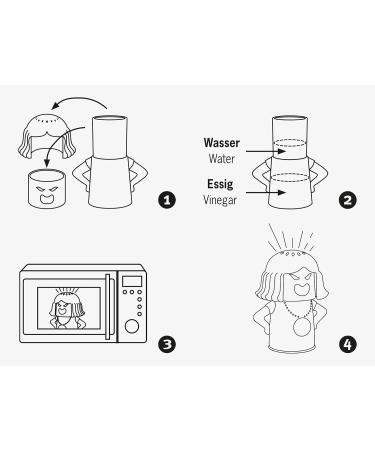 1

Wasser
Water

Essig
Vinegar

2

3

4