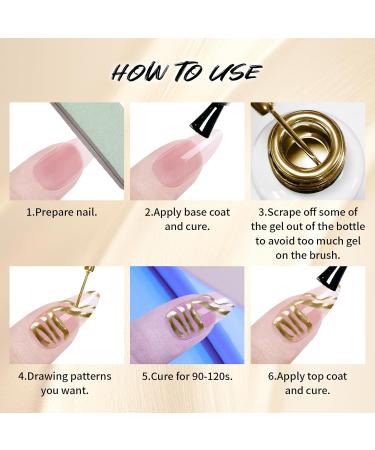 HOW TO USE

1.Prepare nail.

2.Apply base coat and cure.

3.Scrape off some of the gel out of the bottle to avoid too much gel on the brush.

4.Drawing patterns you want.

5.Cure for 90-120s.

6.Apply top coat and cure.