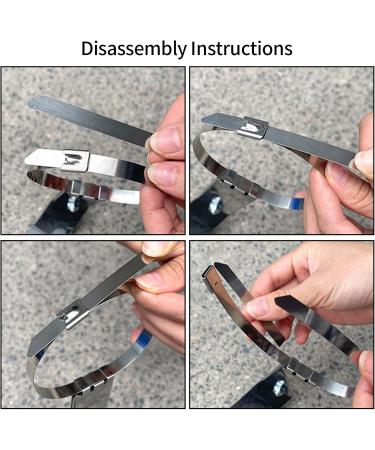 Disassembly Instructions