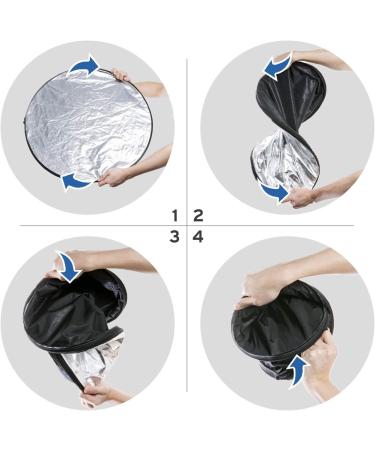 1 2
3 4