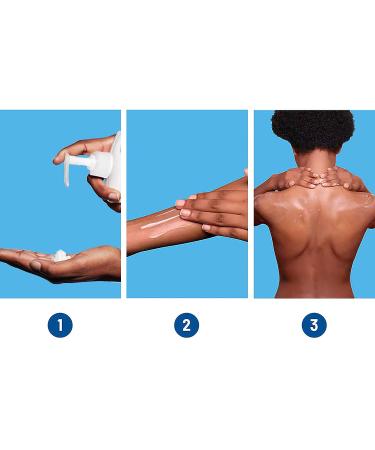 1

2

3