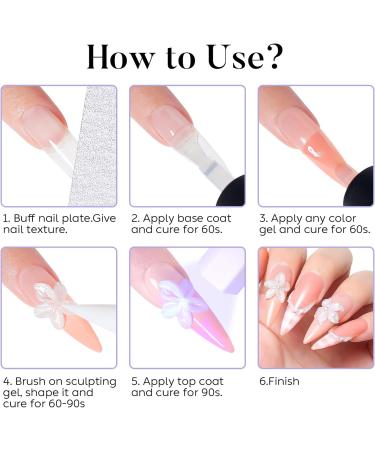 How to Use?

1. Buff nail plate.Give nail texture.

2. Apply base coat and cure for 60s.

3. Apply any color gel and cure for 60s.

4. Brush on sculpting gel, shape it and cure for 60-90s

5. Apply top coat and cure for 90s.

6.Finish