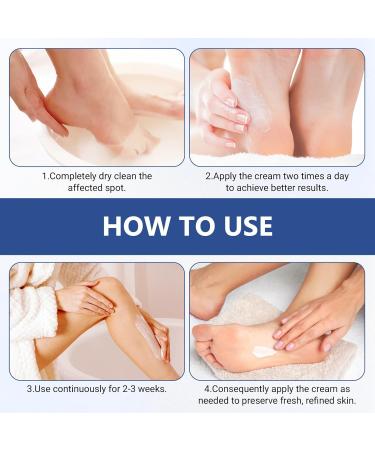 1.Completely dry clean the affected spot.

2.Apply the cream two times a day to achieve better results.

HOW TO USE

3.Use continuously for 2-3 weeks.

4.Consequently apply the cream as needed to preserve fresh, refined skin.