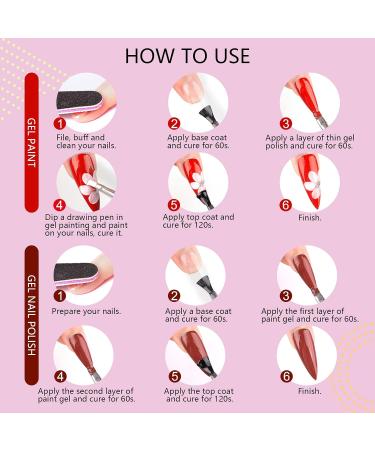 HOW TO USE

GEL PAINT

1 File, buff and clean your nails.

2 Apply base coat and cure for 60s.

3 Apply a layer of thin gel polish and cure for 60s.

4 Dip a drawing pen in gel painting and paint on your nails, cure it.

5 Apply top coat and cure for 120s.

6 Finish.

GEL NAIL POLISH

1 Prepare your nails.

2 Apply a base coat and cure for 60s.

3 Apply the first layer of paint gel and cure for 60s.

4 Apply the second layer of paint gel and cure for 60s.

5 Apply the top coat and cure for 120s.

6 Finish.