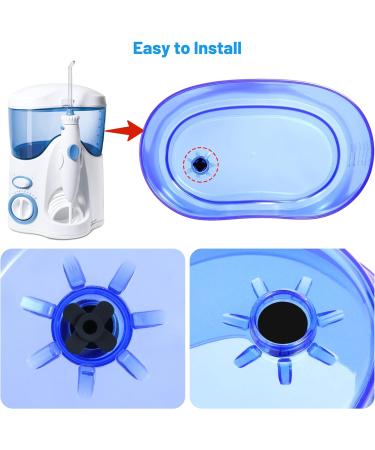 Easy to Install