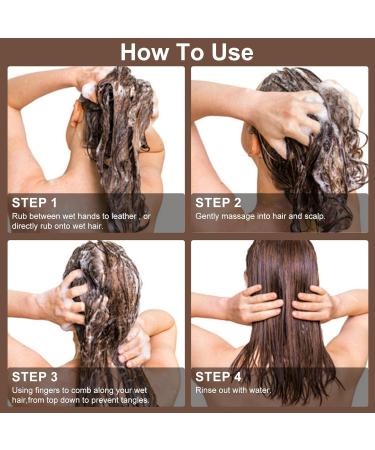 How To Use

STEP 1
Rub between wet hands to leather , or directly rub onto wet hair.

STEP 2
Gently massage into hair and scalp.

STEP 3
Using fingers to comb along your wet hair,from top down to prevent tangles.

STEP 4
Rinse out with water.