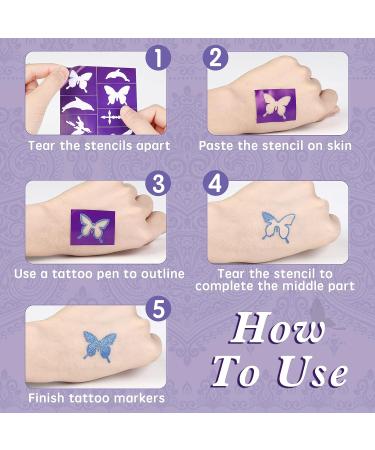 1
Tear the stencils apart

2
Paste the stencil on skin

3
Use a tattoo pen to outline

4
Tear the stencil to complete the middle part

5
Finish tattoo markers

How To Use