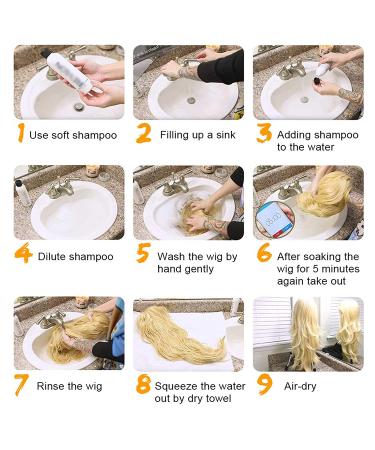 1 Use soft shampoo

2 Filling up a sink

3 Adding shampoo to the water

4 Dilute shampoo

5 Wash the wig by hand gently

6 After soaking the wig for 5 minutes again take out

7 Rinse the wig

8 Squeeze the water out by dry towel

9 Air-dry