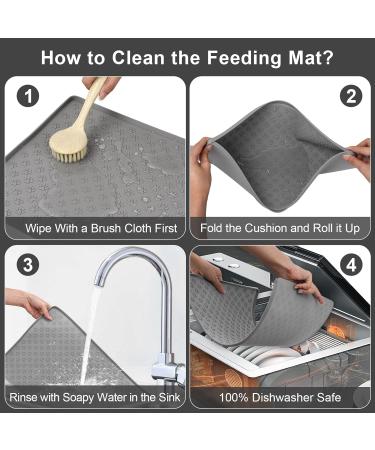 How to Clean the Feeding Mat?

1

Wipe With a Brush Cloth First

2

Fold the Cushion and Roll it Up

3

Rinse with Soapy Water in the Sink

4

100% Dishwasher Safe