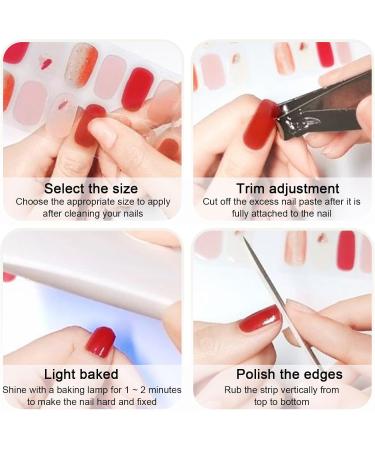 Select the size
Choose the appropriate size to apply after cleaning your nails

Trim adjustment
Cut off the excess nail paste after it is fully attached to the nail

Light baked
Shine with a baking lamp for 1 ~ 2 minutes to make the nail hard and fixed

Polish the edges
Rub the strip vertically from top to bottom