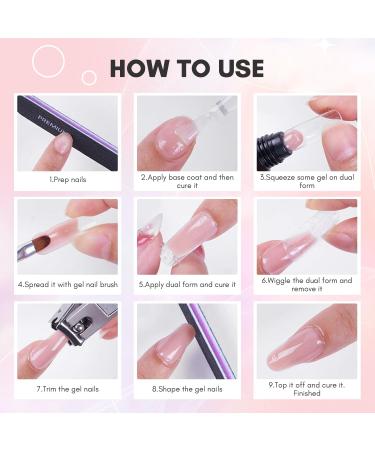 HOW TO USE

PREMIU

1.Prep nails

2.Apply base coat and then cure it

3.Squeeze some gel on dual form

4.Spread it with gel nail brush

5.Apply dual form and cure it

6.Wiggle the dual form and remove it

7.Trim the gel nails

8.Shape the gel nails

9.Top it off and cure it. Finished