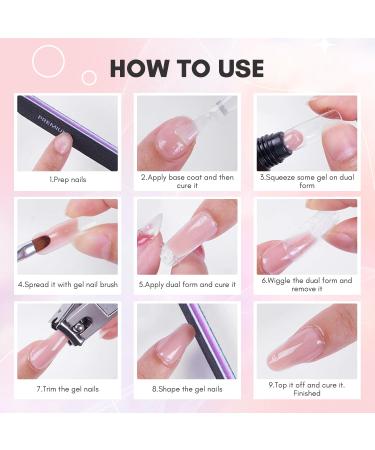 HOW TO USE

PREMIU

1.Prep nails

2.Apply base coat and then cure it

3.Squeeze some gel on dual form

4.Spread it with gel nail brush

5.Apply dual form and cure it

6.Wiggle the dual form and remove it

7.Trim the gel nails

8.Shape the gel nails

9.Top it off and cure it. Finished