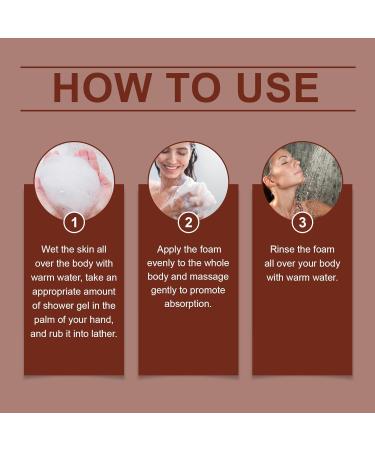 HOW TO USE

1

Wet the skin all over the body with warm water, take an appropriate amount of shower gel in the palm of your hand, and rub it into lather.

2

Apply the foam evenly to the whole body and massage gently to promote absorption.

3

Rinse the foam all over your body with warm water.