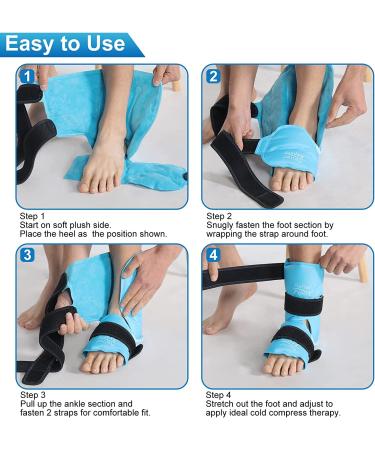 Easy to Use

1

Step 1
Start on soft plush side.
Place the heel as  the position shown.

2

Step 2
Snugly fasten the foot section by wrapping the strap around foot.

3

Step 3
Pull up the ankle section and fasten 2 straps for comfortable fit.

4

Step 4
Stretch out the foot and adjust to apply ideal cold compress therapy.