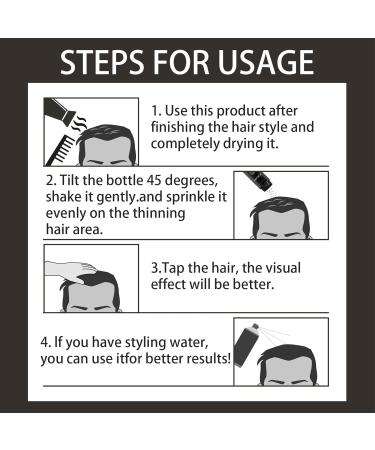 STEPS FOR USAGE

1. Use this product after finishing the hair style and completely drying it.

2. Tilt the bottle 45 degrees, shake it gently.and sprinkle it evenly on the thinning hair area.

3.Tap the hair, the visual effect will be better.

4. If you have styling water, you can use itfor better results!