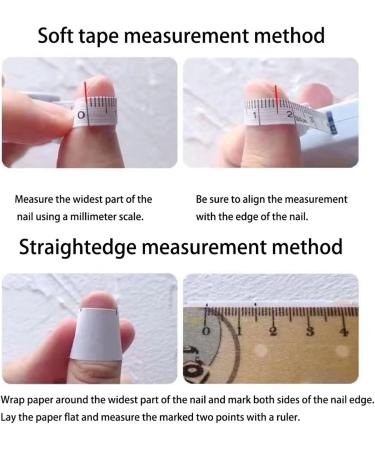 Soft tape measurement method

0

1 2

Measure the widest part of the nail using a millimeter scale.

Be sure to align the measurement with the edge of the nail.

Straightedge measurement method

0 1 2 3 4

Wrap paper around the widest part of the nail and mark both sides of the nail edge. Lay the paper flat and measure the marked two points with a ruler.