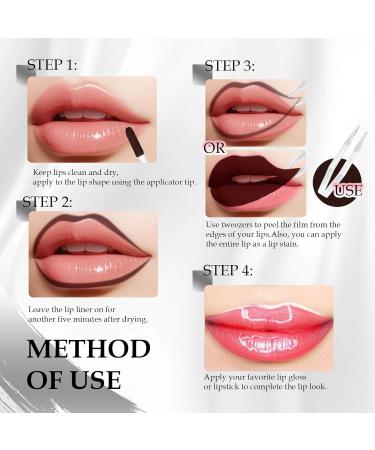 STEP 1:

Keep lips clean and dry, apply to the lip shape using the applicator tip.

STEP 2:

Leave the lip liner on for another five minutes after drying.

METHOD OF USE

STEP 3:

OR

USE

Use tweezers to peel the film from the edges of your lips. Also, you can apply the entire lip as a lip stain.

STEP 4:

Apply your favorite lip gloss or lipstick to complete the lip look.