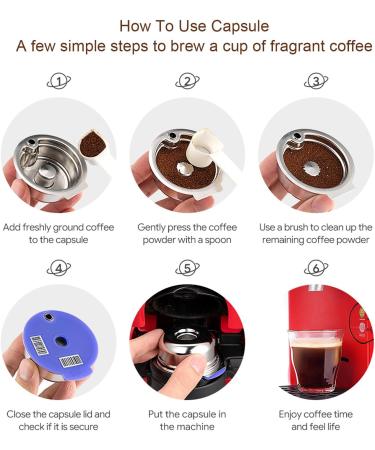 How To Use Capsule
A few simple steps to brew a cup of fragrant coffee

1

Add freshly ground coffee to the capsule

2

Gently press the coffee powder with a spoon

3

Use a brush to clean up the remaining coffee powder

4

Close the capsule lid and check if it is secure

5

Put the capsule in the machine

6

Enjoy coffee time and feel life