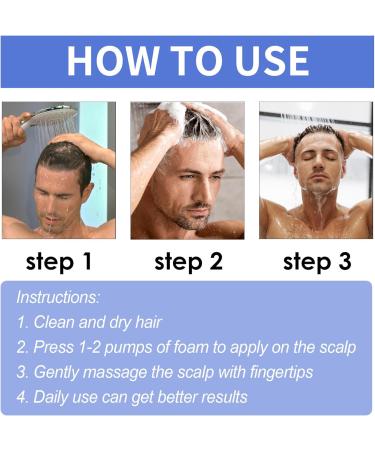 HOW TO USE

step 1

step 2

step 3

Instructions:
1. Clean and dry hair
2. Press 1-2 pumps of foam to apply on the scalp
3. Gently massage the scalp with fingertips
4. Daily use can get better results