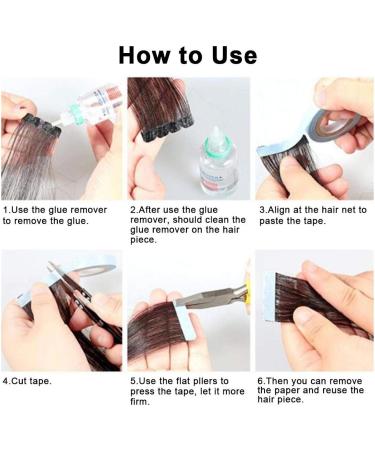 How to Use

1.Use the glue remover to remove the glue.

2.After use the glue remover, should clean the glue remover on the hair piece.

3.Align at the hair net to paste the tape.

4.Cut tape.

5.Use the flat pliers to press the tape, let it more firm.

6.Then you can remove the paper and reuse the hair piece.