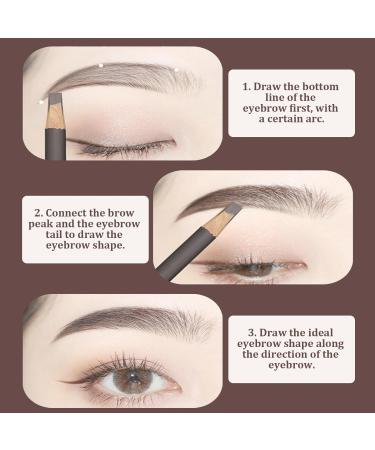 1. Draw the bottom line of the eyebrow first, with a certain arc.

2. Connect the brow peak and the eyebrow tail to draw the eyebrow shape.

3. Draw the ideal eyebrow shape along the direction of the eyebrow.