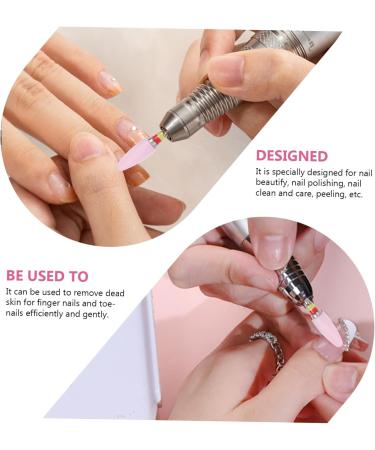 DESIGNED

It is specially designed for nail beautify, nail polishing, nail clean and care, peeling, etc.

BE USED TO

It can be used to remove dead skin for finger nails and toenails efficiently and gently.