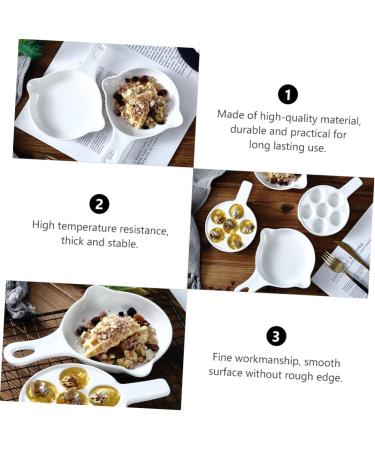 1

Made of high-quality material, durable and practical for long lasting use.

2

High temperature resistance, thick and stable.

3

Fine workmanship, smooth surface without rough edge.