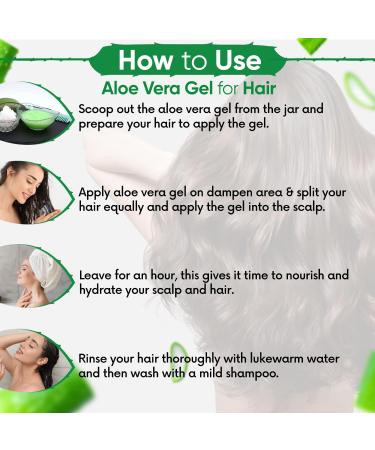 How to Use
Aloe Vera Gel for Hair

Scoop out the aloe vera gel from the jar and prepare your hair to apply the gel.

Apply aloe vera gel on dampen area & split your hair equally and apply the gel into the scalp.

Leave for an hour, this gives it time to nourish and hydrate your scalp and hair.

Rinse your hair thoroughly with lukewarm water and then wash with a mild shampoo.