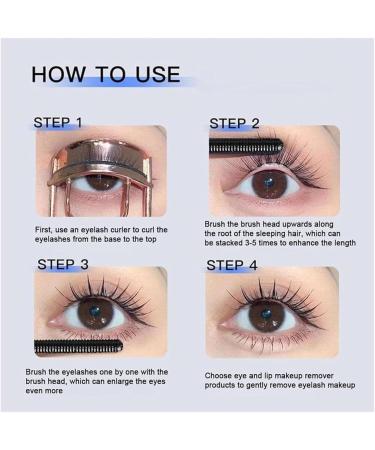 HOW TO USE

STEP 1

First, use an eyelash curler to curl the eyelashes from the base to the top

STEP 2

Brush the brush head upwards along the root of the sleeping hair, which can be stacked 3-5 times to enhance the length

STEP 3

Brush the eyelashes one by one with the brush head, which can enlarge the eyes even more

STEP 4

Choose eye and lip makeup remover products to gently remove eyelash makeup