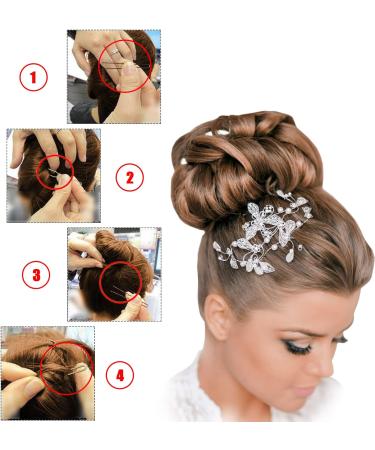 1

2

3

4