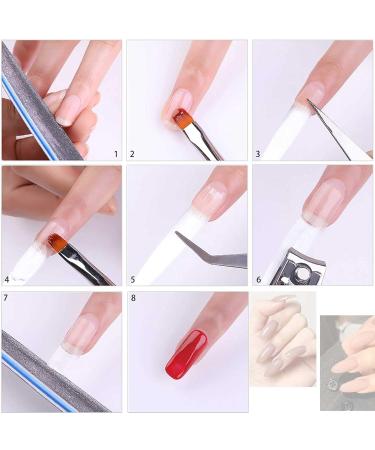 1
2
3
4
5
6
7
8