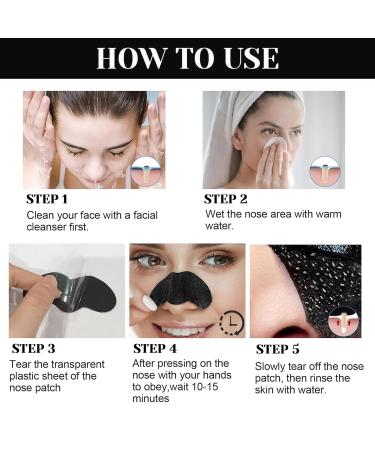 HOW TO USE

STEP 1
Clean your face with a facial cleanser first.

STEP 2
Wet the nose area with warm water.

STEP 3
Tear the transparent plastic sheet of the nose patch

STEP 4
After pressing on the nose with your hands to obey,wait 10-15 minutes

STEP 5
Slowly tear off the nose patch, then rinse the skin with water.