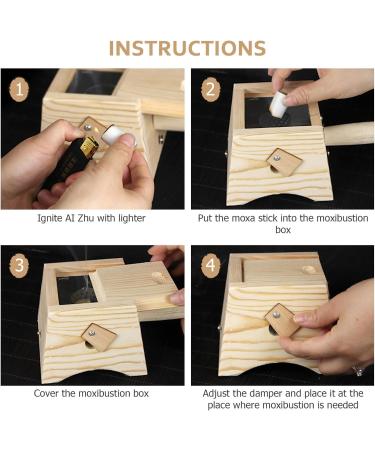 INSTRUCTIONS

1

Ignite AI Zhu with lighter

2

Put the moxa stick into the moxibustion box

3

Cover the moxibustion box

4

Adjust the damper and place it at the place where moxibustion is needed