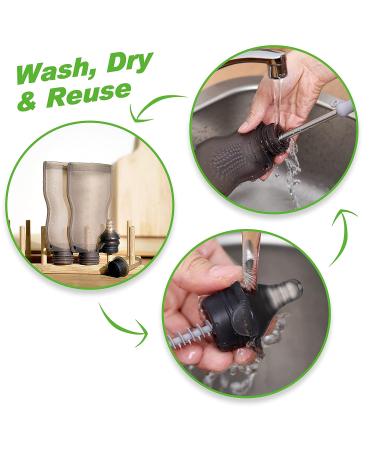 Wash, Dry & Reuse