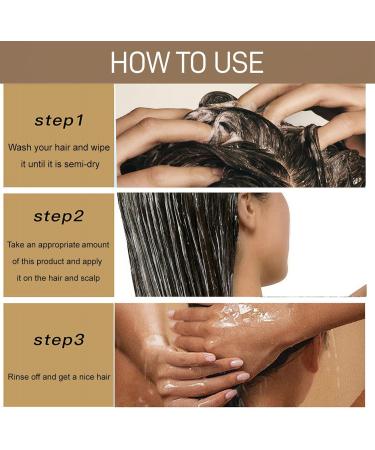 HOW TO USE

step1

Wash your hair and wipe it until it is semi-dry

step2

Take an appropriate amount of this product and apply it on the hair and scalp

step3

Rinse off and get a nice hair