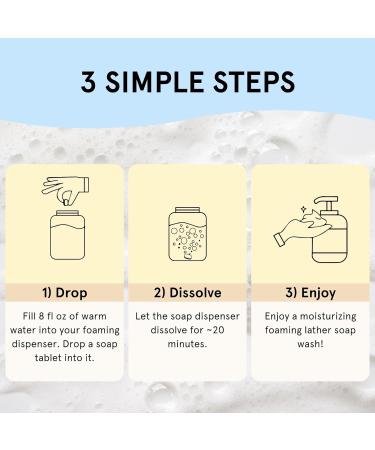 3 SIMPLE STEPS

1) Drop

Fill 8 fl oz of warm water into your foaming dispenser. Drop a soap tablet into it.

2) Dissolve

Let the soap dispenser dissolve for ~20 minutes.

3) Enjoy

Enjoy a moisturizing foaming lather soap wash!