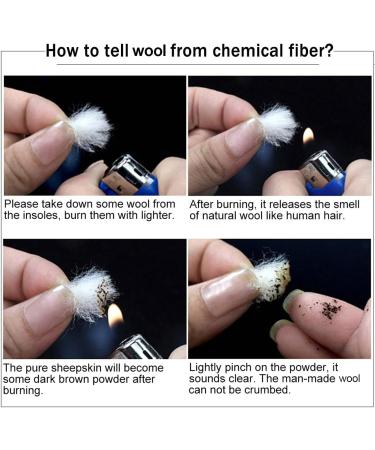 How to tell wool from chemical fiber?

Please take down some wool from the insoles, burn them with lighter.

After burning, it releases the smell of natural wool like human hair.

The pure sheepskin will become some dark brown powder after burning.

Lightly pinch on the powder, it sounds clear. The man-made wool can not be crumbed.