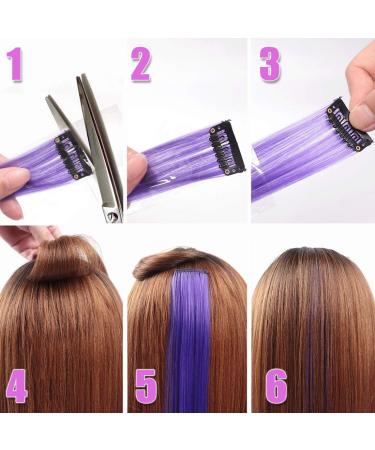 1

2

3

4

5

6