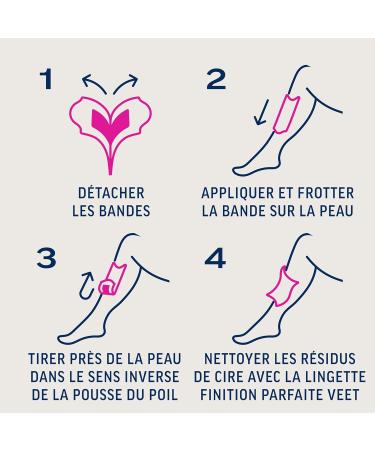 1

DÉTACHER LES BANDES

2

APPLIQUER ET FROTTER LA BANDE SUR LA PEAU

3

TIRER PRÈS DE LA PEAU DANS LE SENS INVERSE DE LA POUSSE DU POIL

4

NETTOYER LES RÉSIDUS DE CIRE AVEC LA LINGETTE FINITION PARFAITE VEET